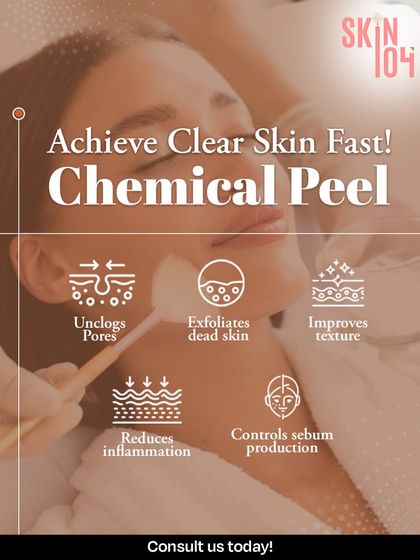 SKIN 104

Achieve Clear Skin Fast!
Chemical Peel

Unclogs Pores

Exfoliates dead skin

Improves texture

Reduces inflammation

Controls sebum production

Consult us today!