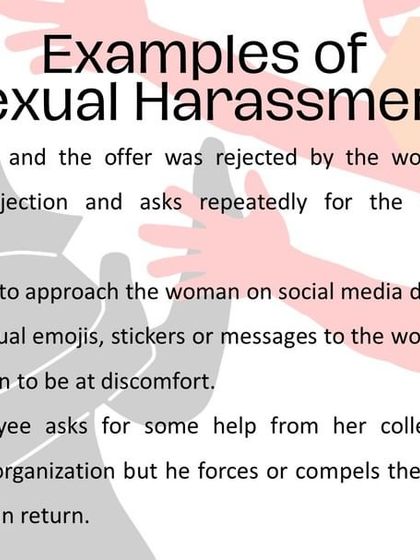 Examples of
exual Harassmen

and the offer was rejected by the wo
jection and asks repeatedly for the

to approach the woman on social media d
ual emojis, stickers or messages to the wo
n to be at discomfort.
yee asks for some help from her colle
organization but he forces or compels the
n return.