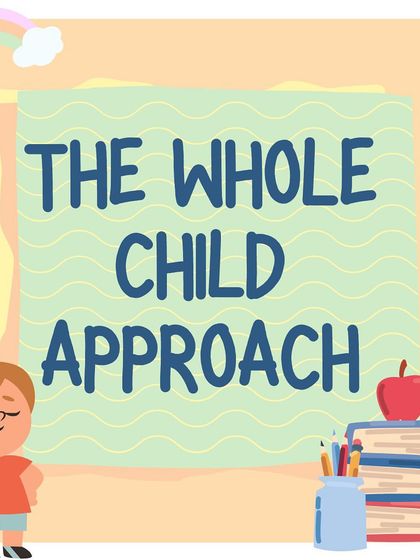 THE WHOLE CHILD APPROACH