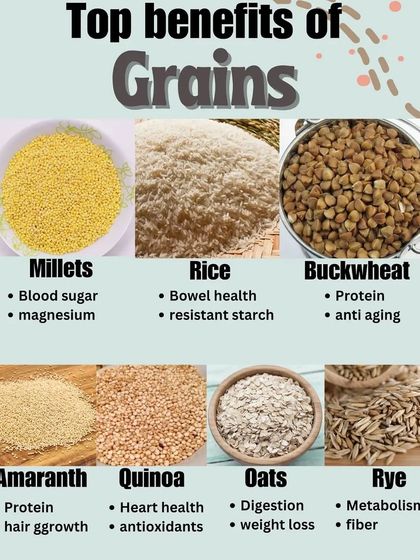 Top benefits of
Grains

Millets
• Blood sugar
• magnesium

Rice
• Bowel health
• resistant starch

Buckwheat
• Protein
• anti aging

Amaranth
Protein
hair ggrowth

Quinoa
• Heart health
• antioxidants

Oats
• Digestion
• weight loss

Rye
• Metabolism
• fiber