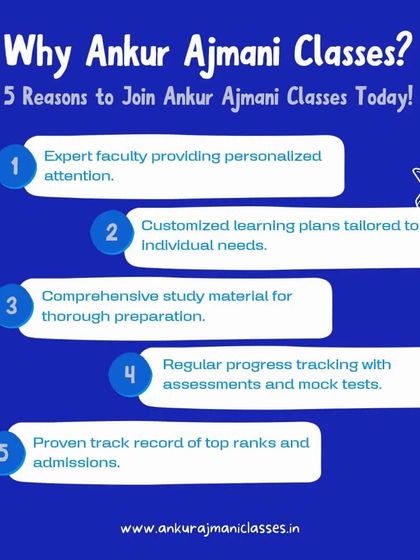 Why Ankur Ajmani Classes?

5 Reasons to Join Ankur Ajmani Classes Today!

1 Expert faculty providing personalized attention.

2 Customized learning plans tailored to individual needs.

3 Comprehensive study material for thorough preparation.

4 Regular progress tracking with assessments and mock tests.

5 Proven track record of top ranks and admissions.

www.ankurajmaniclasses.in