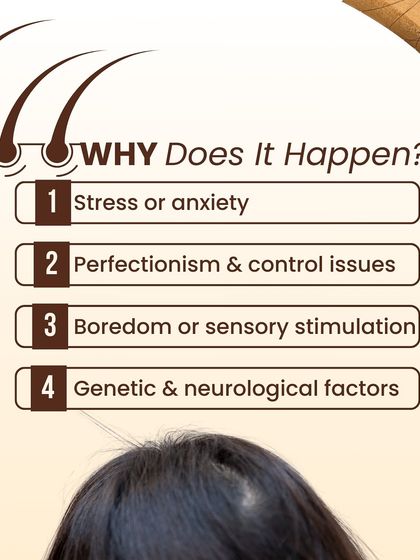 WHY Does It Happen?

1 Stress or anxiety

2 Perfectionism & control issues

3 Boredom or sensory stimulation

4 Genetic & neurological factors