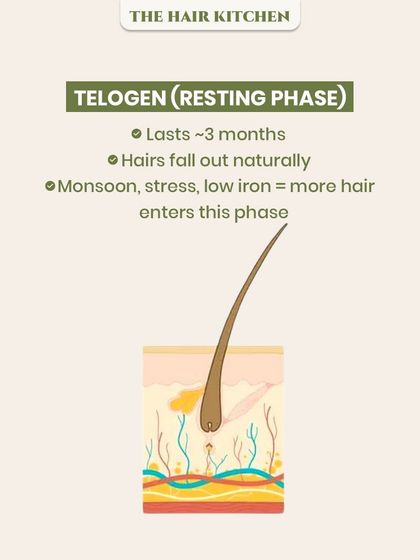 THE HAIR KITCHEN

TELOGEN (RESTING PHASE)

Lasts ~3 months

Hairs fall out naturally

Monsoon, stress, low iron = more hair enters this phase