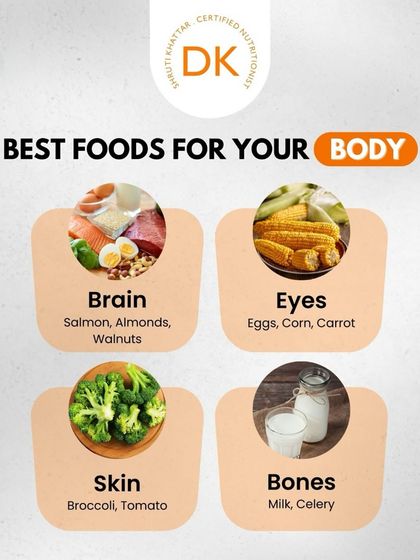 SHRUTI KHATTAR · CERTIFIED NUTRITIONIST
DK

BEST FOODS FOR YOUR BODY

Brain
Salmon, Almonds, Walnuts

Eyes
Eggs, Corn, Carrot

Skin
Broccoli, Tomato

Bones
Milk, Celery