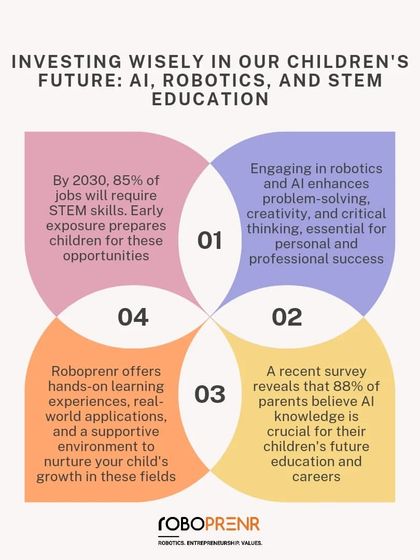 INVESTING WISELY IN OUR CHILDREN'S FUTURE: AI, ROBOTICS, AND STEM EDUCATION

By 2030, 85% of jobs will require STEM skills. Early exposure prepares children for these opportunities

01

Engaging in robotics and AI enhances problem-solving, creativity, and critical thinking, essential for personal and professional success

04

02

Roboprenr offers hands-on learning experiences, real-world applications, and a supportive environment to nurture your child's growth in these fields

03

A recent survey reveals that 88% of parents believe AI knowledge is crucial for their children's future education and careers

ROBOPRENR

ROBOTICS. ENTREPRENEURSHIP. VALUES.