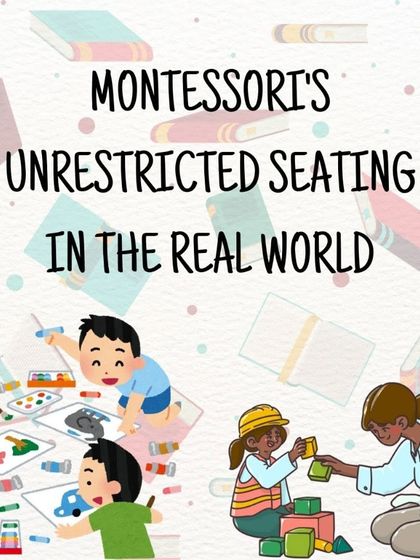 MONTESSORI'S UNRESTRICTED SEATING IN THE REAL WORLD