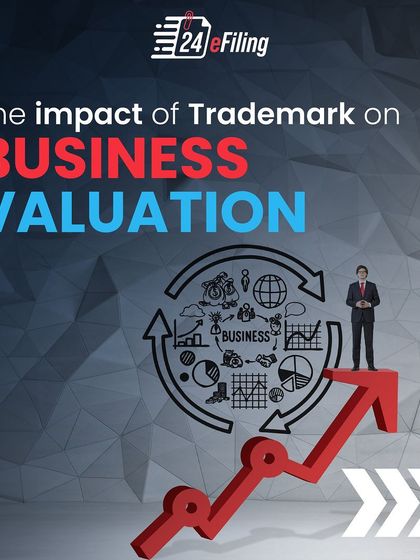 24 eFiling

he impact of Trademark on
BUSINESS
VALUATION

BUSINESS