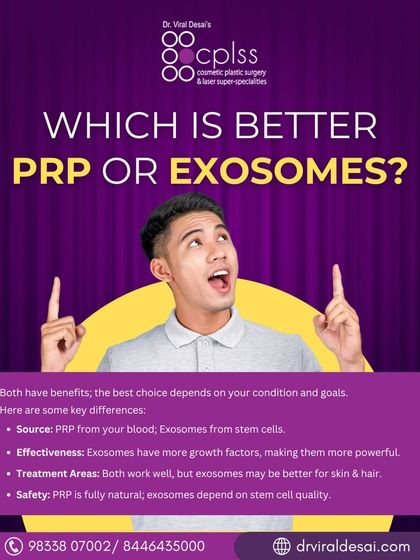 Dr. Viral Desai's
cplss
cosmetic plastic surgery & laser super-specialities

WHICH IS BETTER
PRP OR EXOSOMES?

Both have benefits; the best choice depends on your condition and goals. Here are some key differences:

• Source: PRP from your blood; Exosomes from stem cells.
• Effectiveness: Exosomes have more growth factors, making them more powerful.
• Treatment Areas: Both work well, but exosomes may be better for skin & hair.
• Safety: PRP is fully natural; exosomes depend on stem cell quality.

98338 07002/ 8446435000
drviraldesai.com