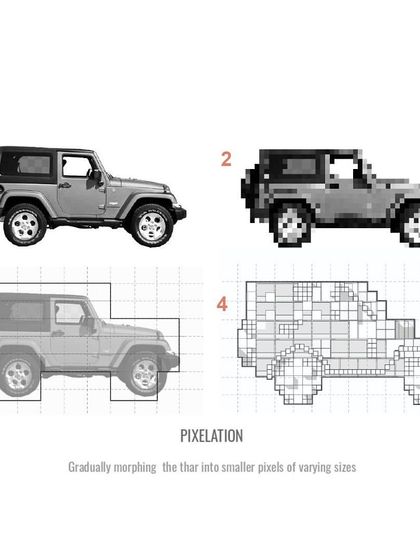 2

4

PIXELATION

Gradually morphing the thar into smaller pixels of varying sizes