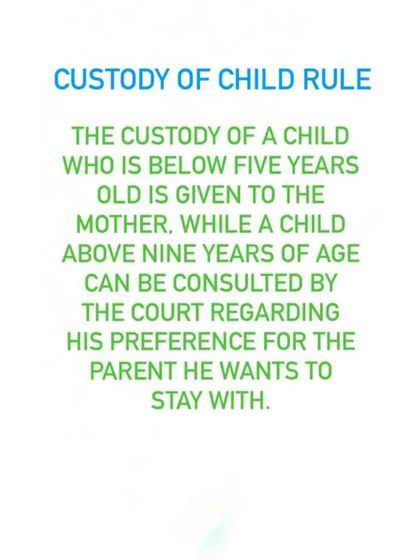 CUSTODY OF CHILD RULE

THE CUSTODY OF A CHILD WHO IS BELOW FIVE YEARS OLD IS GIVEN TO THE MOTHER, WHILE A CHILD ABOVE NINE YEARS OF AGE CAN BE CONSULTED BY THE COURT REGARDING HIS PREFERENCE FOR THE PARENT HE WANTS TO STAY WITH.