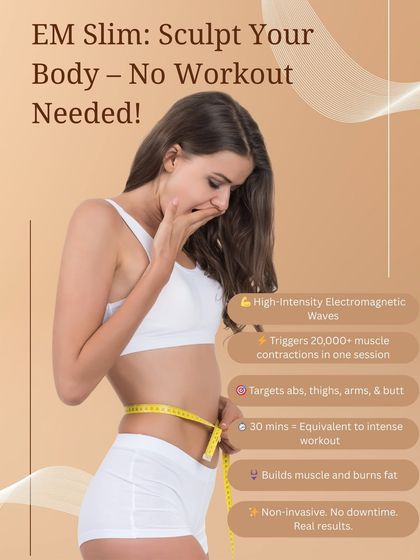 EM Slim: Sculpt Your Body – No Workout Needed!

💪 High-Intensity Electromagnetic Waves

⚡ Triggers 20,000+ muscle contractions in one session

🎯 Targets abs, thighs, arms, & butt

🕒 30 mins = Equivalent to intense workout

👙 Builds muscle and burns fat

✨ Non-invasive. No downtime. Real results.