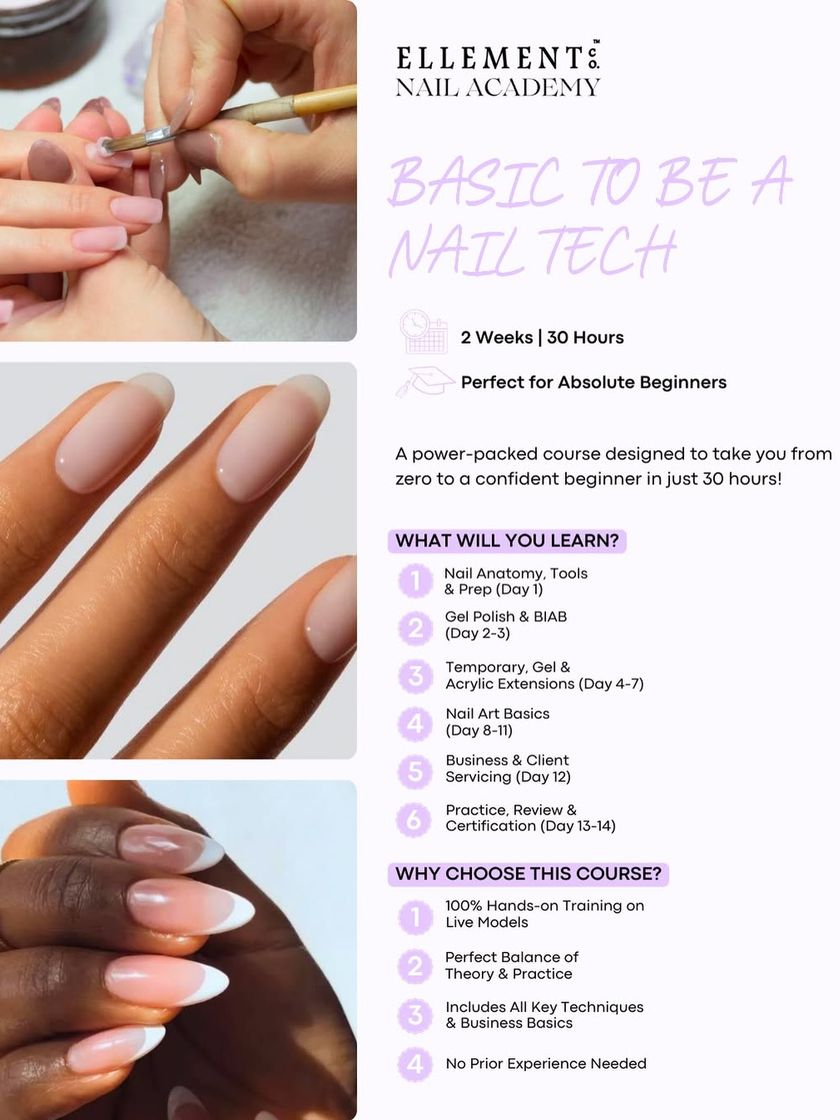 ELLEMENT CO.™
NAIL ACADEMY

BASIC TO BE A NAIL TECH

2 Weeks | 30 Hours

Perfect for Absolute Beginners

A power-packed course designed to take you from zero to a confident beginner in just 30 hours!

WHAT WILL YOU LEARN?

1 Nail Anatomy, Tools & Prep (Day 1)

2 Gel Polish & BIAB (Day 2-3)

3 Temporary, Gel & Acrylic Extensions (Day 4-7)

4 Nail Art Basics (Day 8-11)

5 Business & Client Servicing (Day 12)

6 Practice, Review & Certification (Day 13-14)

WHY CHOOSE THIS COURSE?

1 100% Hands-on Training on Live Models

2 Perfect Balance of Theory & Practice

3 Includes All Key Techniques & Business Basics

4 No Prior Experience Needed