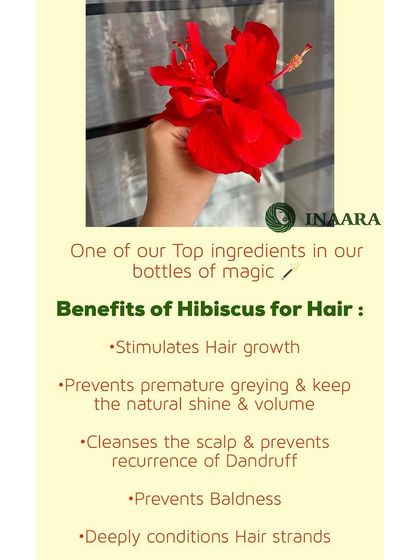 INAARA

One of our Top ingredients in our bottles of magic 🪄

Benefits of Hibiscus for Hair :

•Stimulates Hair growth

•Prevents premature greying & keep the natural shine & volume

•Cleanses the scalp & prevents recurrence of Dandruff

•Prevents Baldness

•Deeply conditions Hair strands