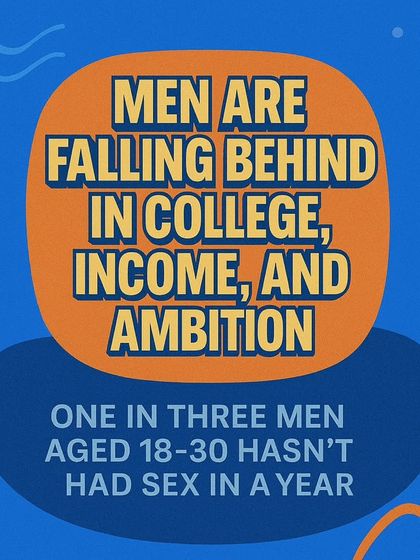 MEN ARE FALLING BEHIND IN COLLEGE, INCOME, AND AMBITION

ONE IN THREE MEN AGED 18-30 HASN'T HAD SEX IN A YEAR