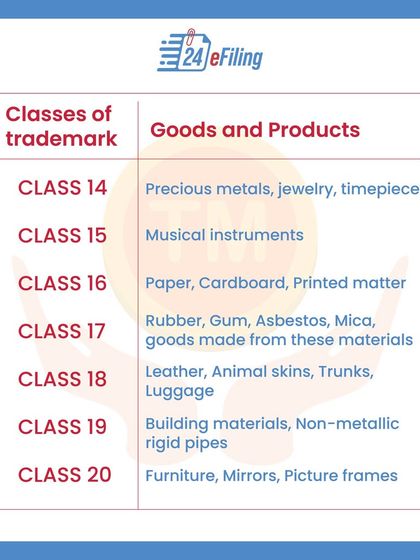 24eFiling

| Classes of trademark | Goods and Products |
|---|---|
| CLASS 14 | Precious metals, jewelry, timepiece |
| CLASS 15 | Musical instruments |
| CLASS 16 | Paper, Cardboard, Printed matter |
| CLASS 17 | Rubber, Gum, Asbestos, Mica, goods made from these materials |
| CLASS 18 | Leather, Animal skins, Trunks, Luggage |
| CLASS 19 | Building materials, Non-metallic rigid pipes |
| CLASS 20 | Furniture, Mirrors, Picture frames |

TM