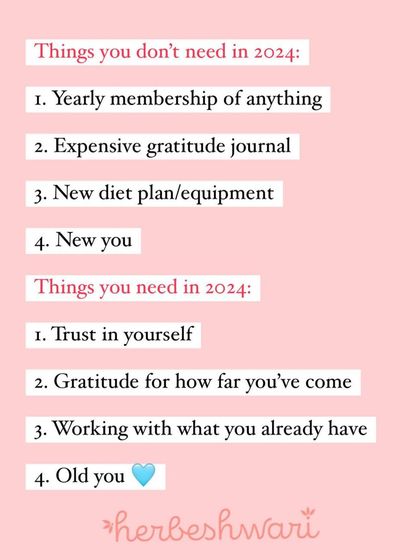 Things you don't need in 2024:

1. Yearly membership of anything

2. Expensive gratitude journal

3. New diet plan/equipment

4. New you

Things you need in 2024:

1. Trust in yourself

2. Gratitude for how far you've come

3. Working with what you already have

4. Old you 🩵

herbeshwari