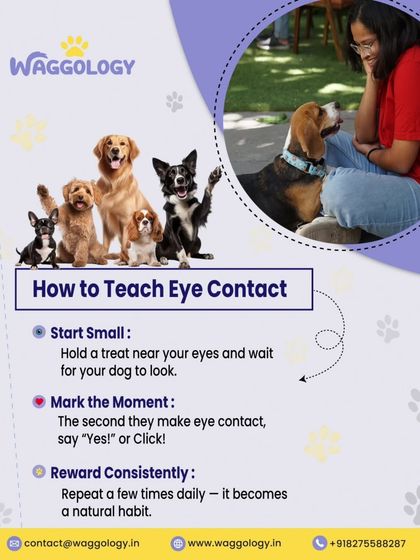 WAGGOLOGY

How to Teach Eye Contact

Start Small :
Hold a treat near your eyes and wait for your dog to look.

Mark the Moment :
The second they make eye contact, say "Yes!" or Click!

Reward Consistently :
Repeat a few times daily — it becomes a natural habit.

contact@waggology.in www.waggology.in +918275588287