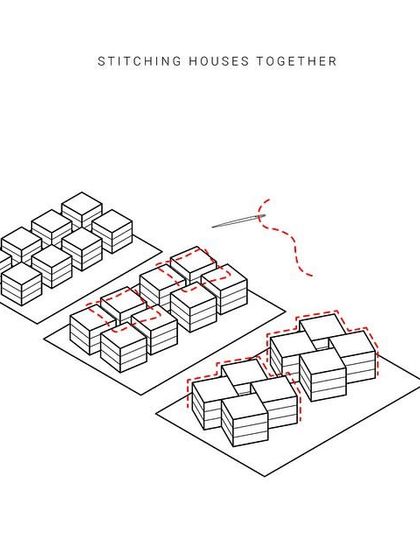 STITCHING HOUSES TOGETHER