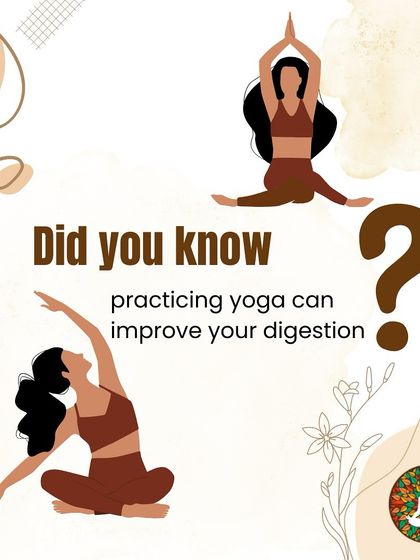 Did you know

practicing yoga can improve your digestion

?