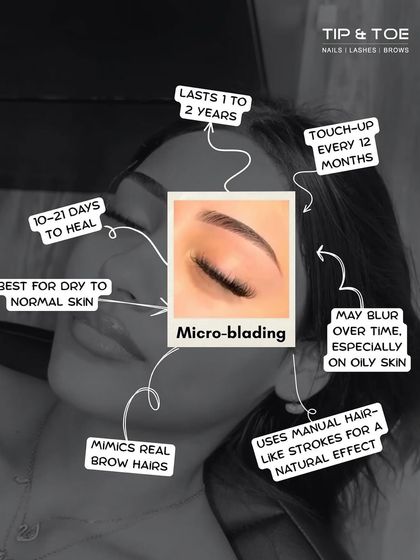 TIP & TOE
NAILS | LASHES | BROWS

LASTS 1 TO 2 YEARS

TOUCH-UP EVERY 12 MONTHS

10-21 DAYS TO HEAL

BEST FOR DRY TO NORMAL SKIN

Micro-blading

MAY BLUR OVER TIME, ESPECIALLY ON OILY SKIN

MIMICS REAL BROW HAIRS

USES MANUAL HAIR-LIKE STROKES FOR A NATURAL EFFECT