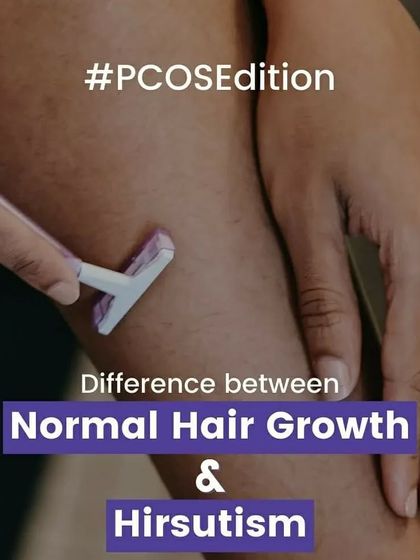 #PCOSEdition

Difference between

Normal Hair Growth

&

Hirsutism